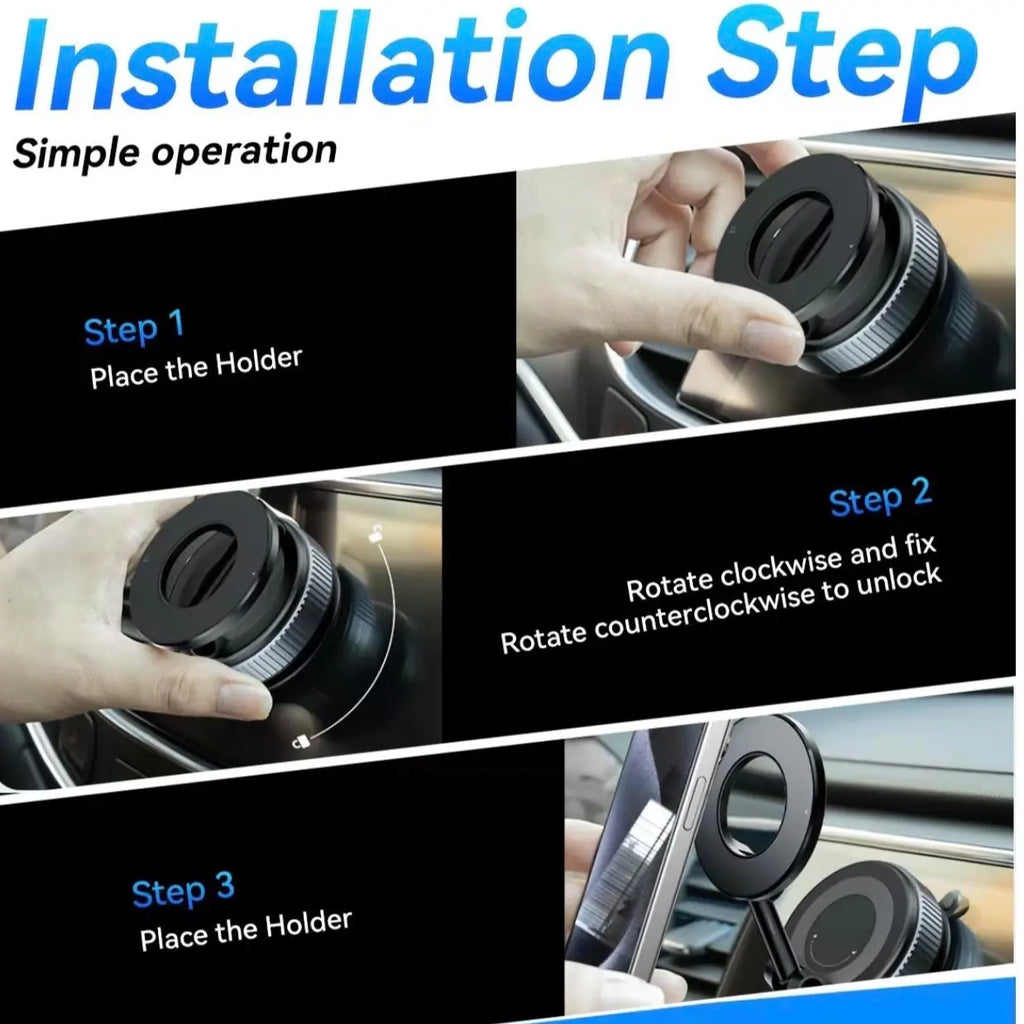 Installation Step

Simple operation

Step 1
Place the Holder

Step 2
Rotate clockwise and fix
Rotate counterclockwise to unlock

Step 3
Place the Holder